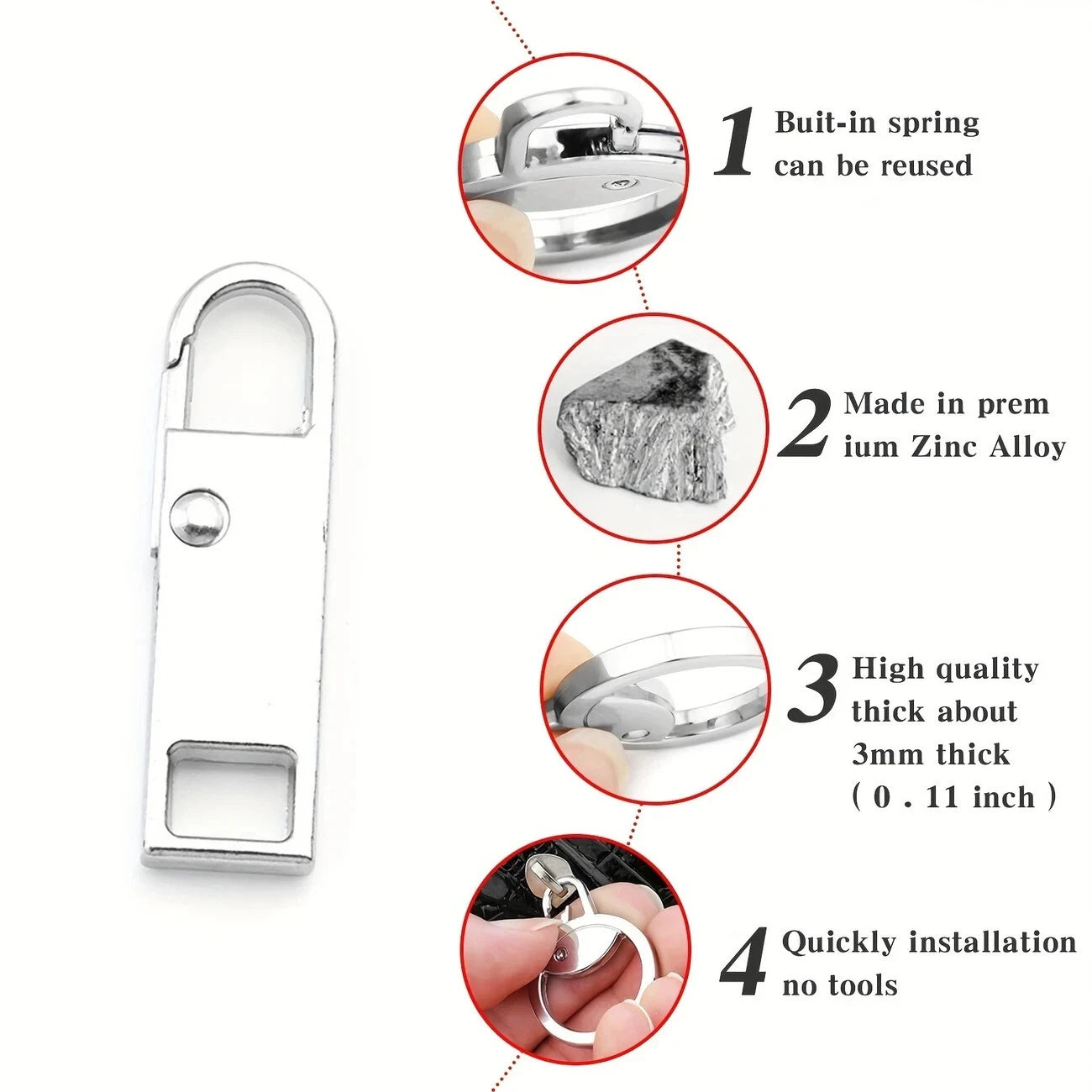 1 Buit-in spring can be reused

2 Made in prem ium Zinc Alloy

3 High quality thick about 3mm thick ( 0 . 11 inch )

4 Quickly installation no tools