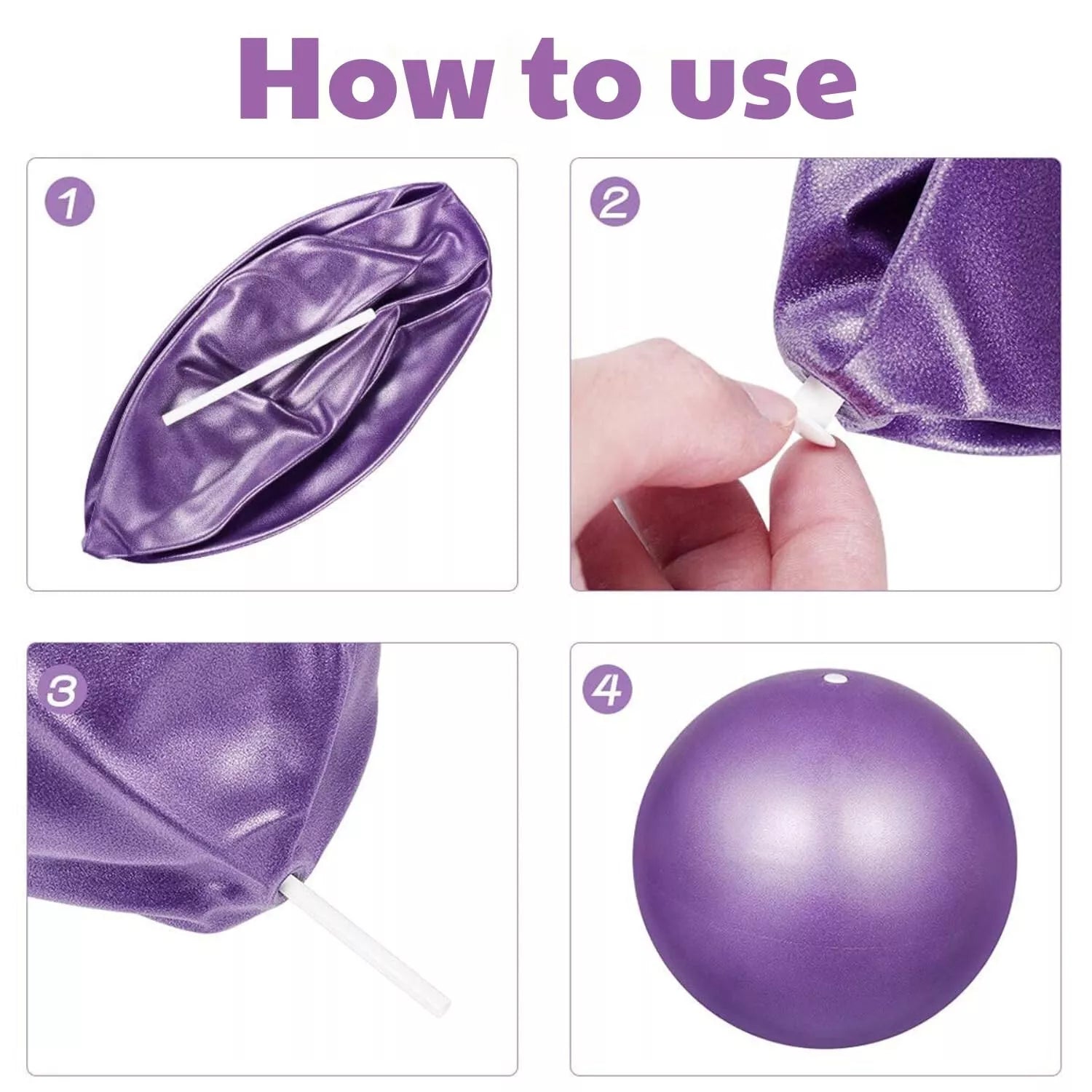 How to use

1

2

3

4