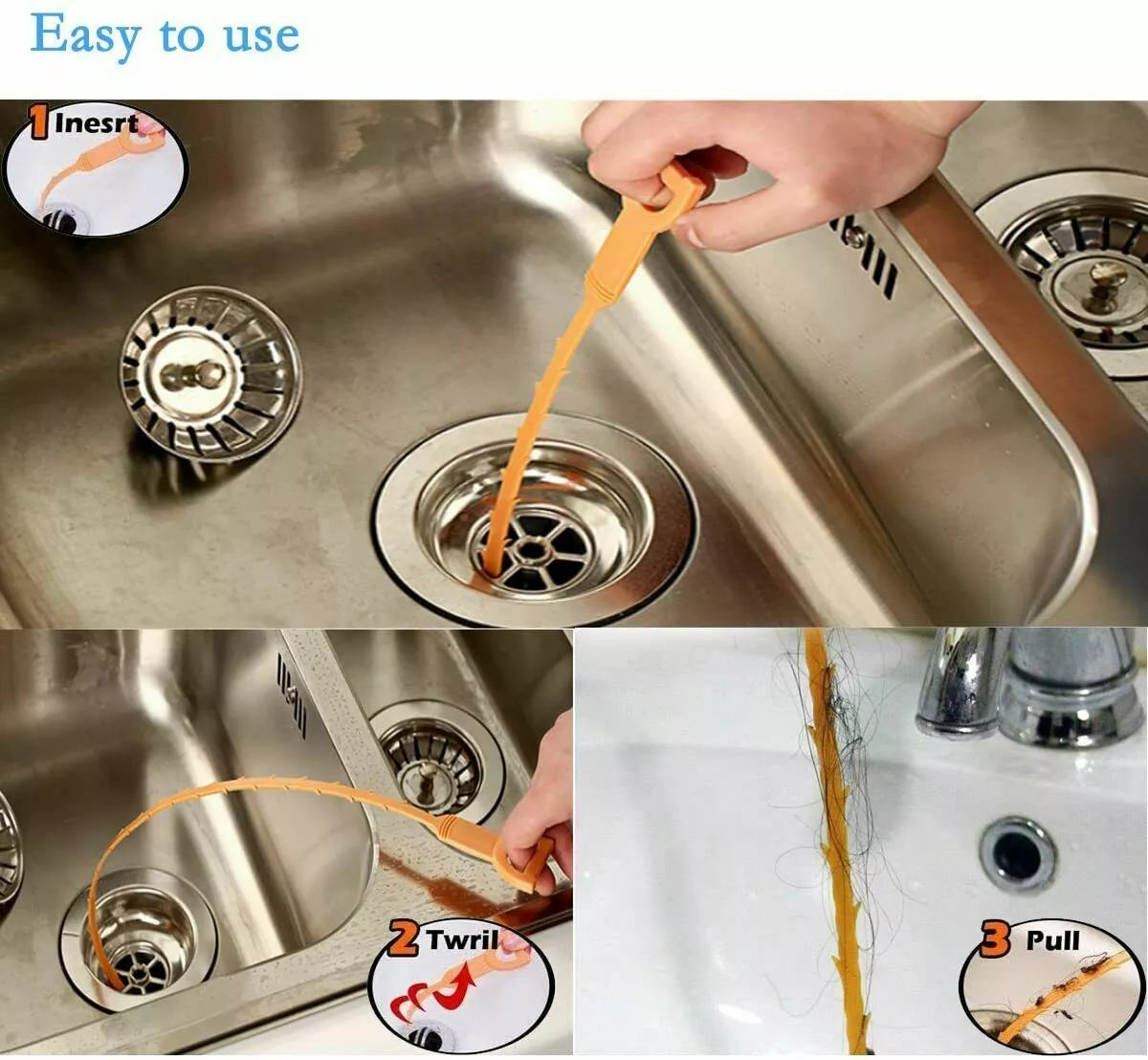 Easy to use

1 Inesrt

2 Twril

3 Pull